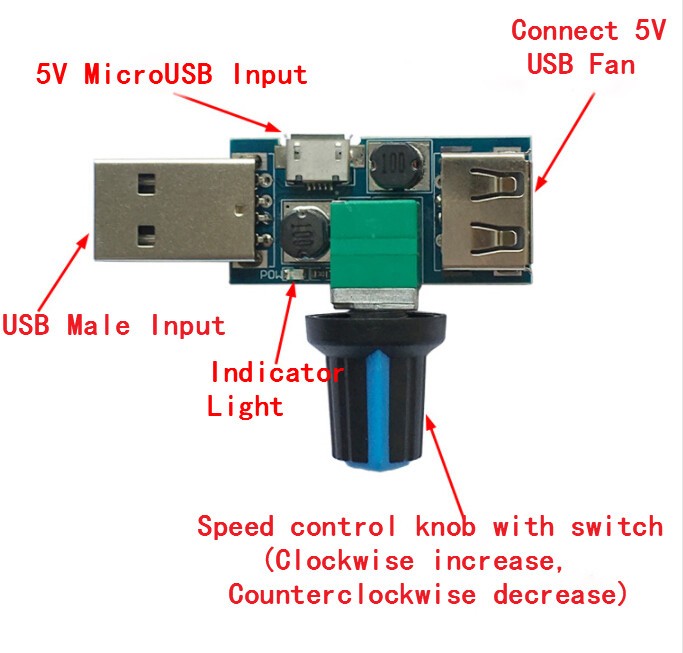 5V MicroUSB Input

Connect 5V
USB Fan

100

100

POW

USB Male Input

Indicator
Light

Speed control knob with switch
(Clockwise increase,
Counterclockwise decrease)